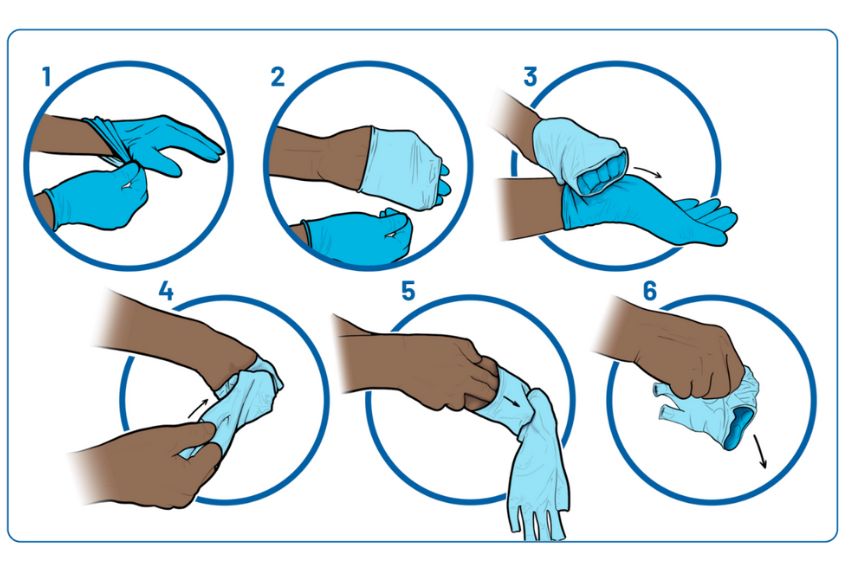 1

2

3

4

5

6